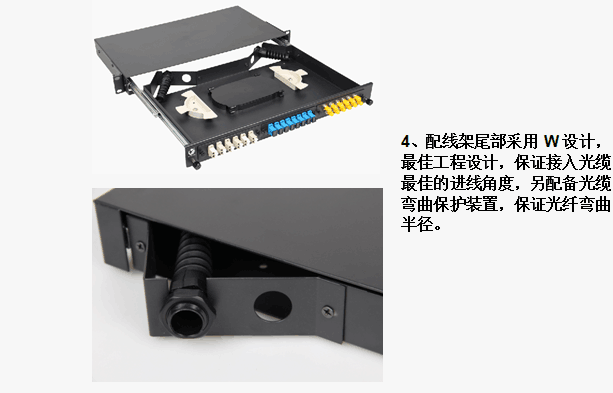 4、配线架尾部采用 W 设计，最佳工程设计，保证接入光缆最佳的进线角度，另配备光缆弯曲保护装置，保证光纤弯曲半径。